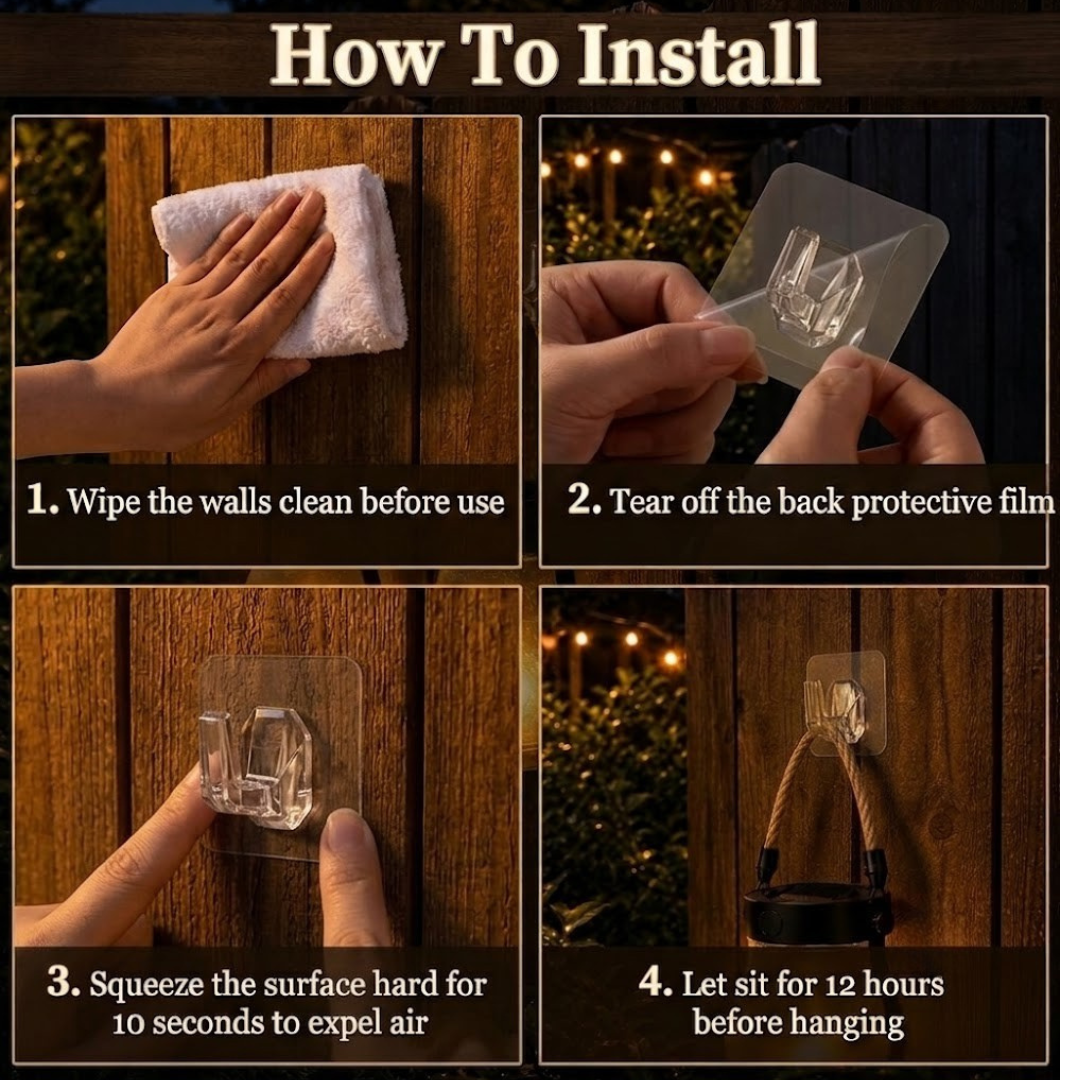 How To Install

1. Wipe the walls clean before use

2. Tear off the back protective film

3. Squeeze the surface hard for 10 seconds to expel air

4. Let sit for 12 hours before hanging